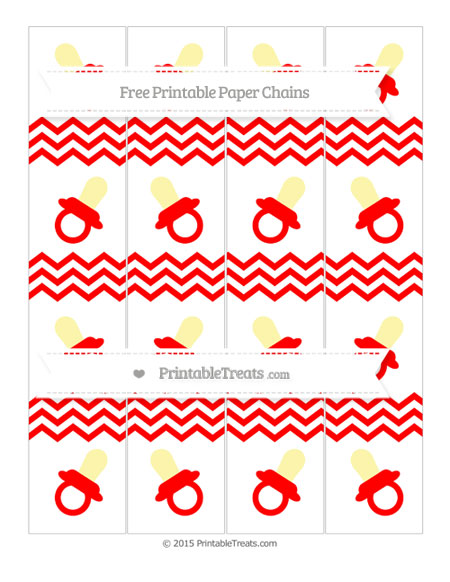 Free Printable Paper Chains

PrintableTreats.com

© 2015 PrintableTreats.com